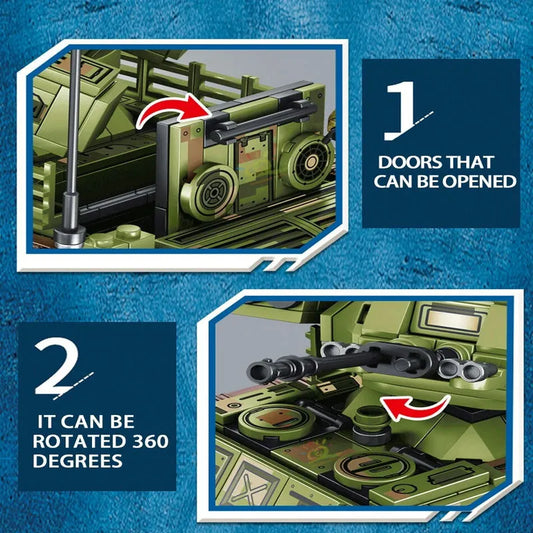 1

DOORS THAT CAN BE OPENED

2

IT CAN BE ROTATED 360 DEGREES