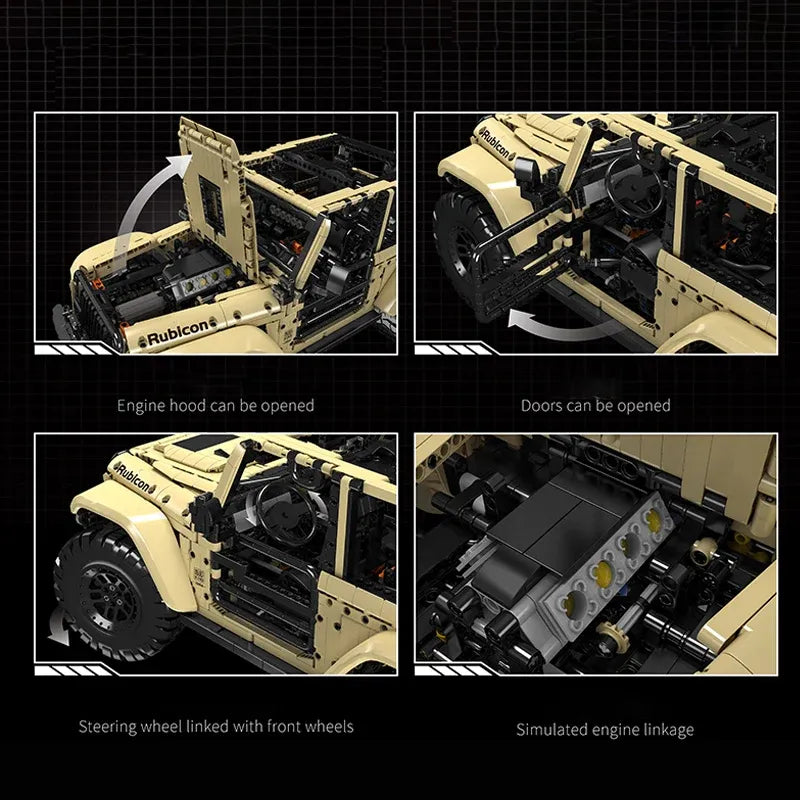 Rubicon

Rubicon

Engine hood can be opened

Doors can be opened

Rubicon

Steering wheel linked with front wheels

Simulated engine linkage