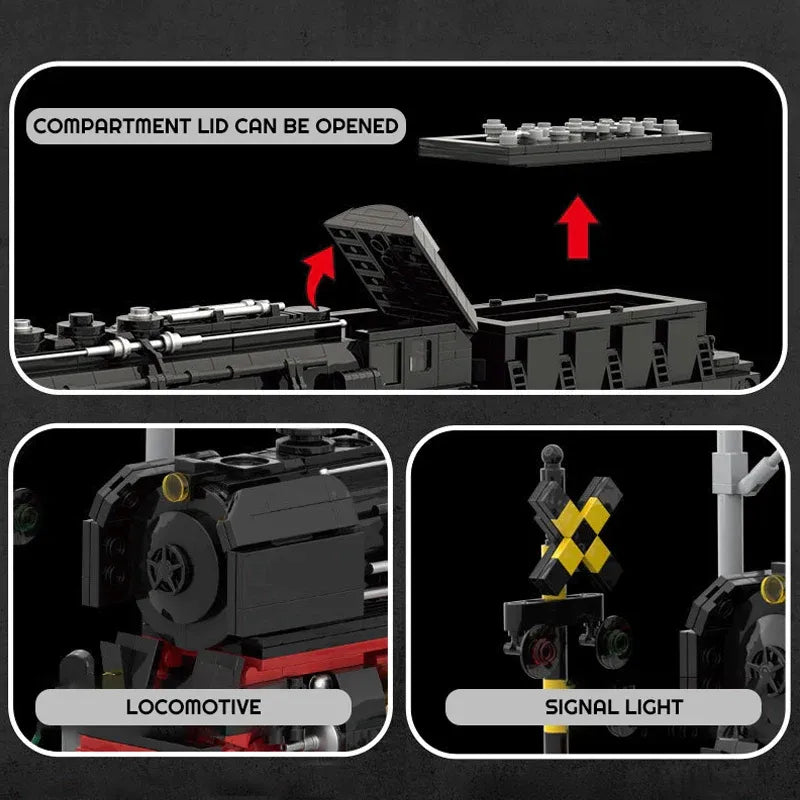 COMPARTMENT LID CAN BE OPENED

LOCOMOTIVE

SIGNAL LIGHT