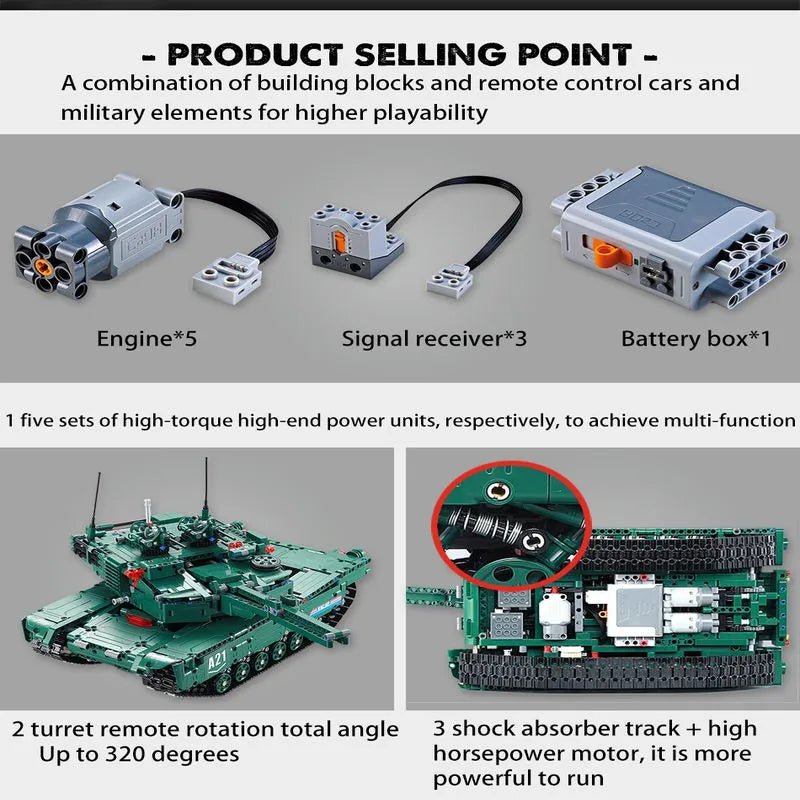 - PRODUCT SELLING POINT -

A combination of building blocks and remote control cars and military elements for higher playability

Engine*5

Signal receiver*3

Battery box*1

1 five sets of high-torque high-end power units, respectively, to achieve multi-function

A21

2 turret remote rotation total angle Up to 320 degrees

3 shock absorber track + high horsepower motor, it is more powerful to run