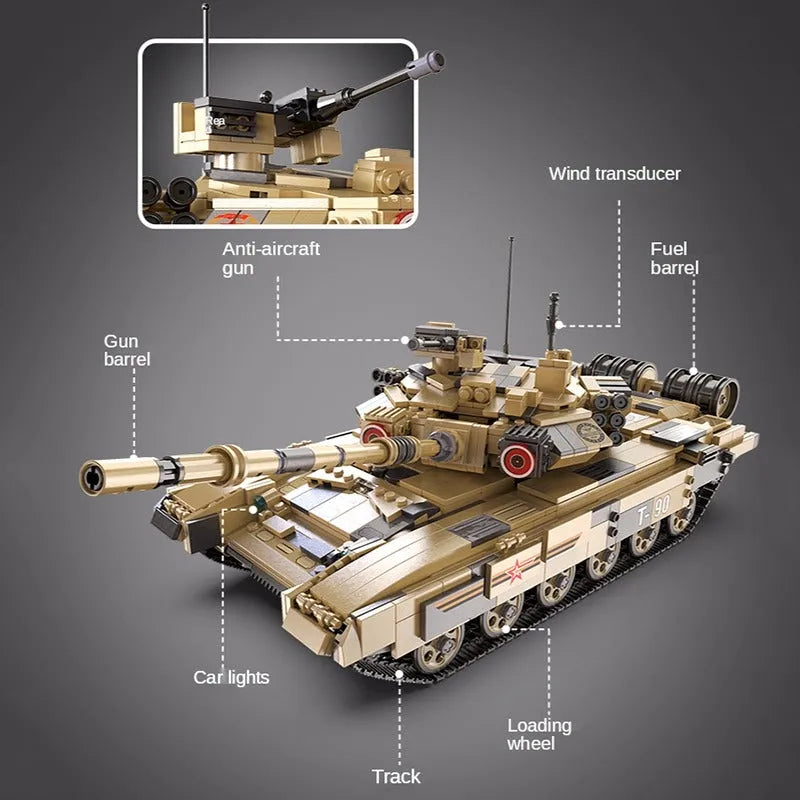 Rea

Wind transducer

Anti-aircraft gun

Fuel barrel

Gun barrel

T-90

Car lights

Loading wheel

Track