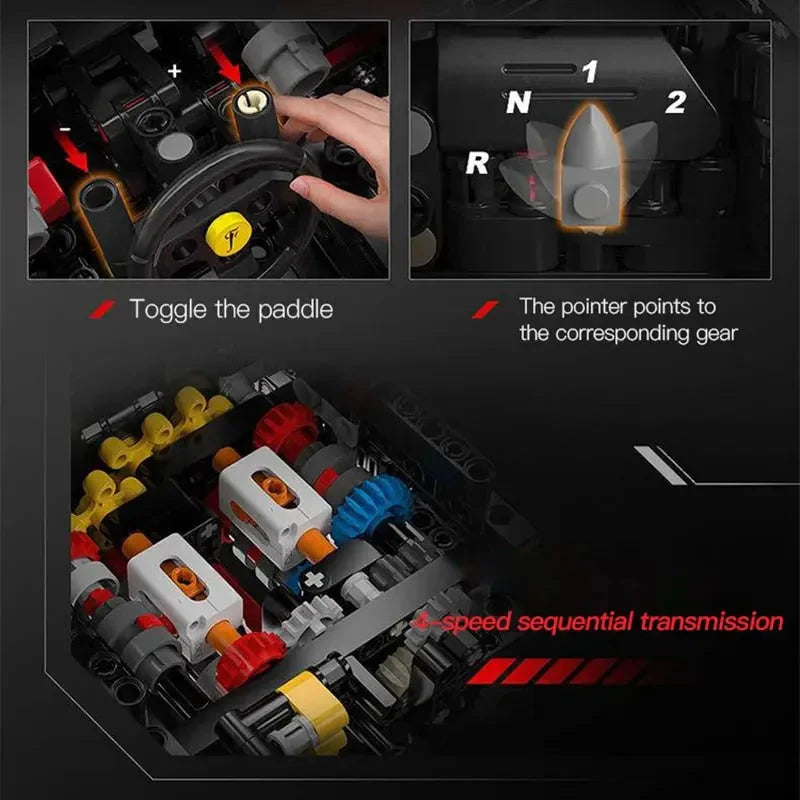 +
-
1
N
2
R

Toggle the paddle

The pointer points to the corresponding gear

4-speed sequential transmission