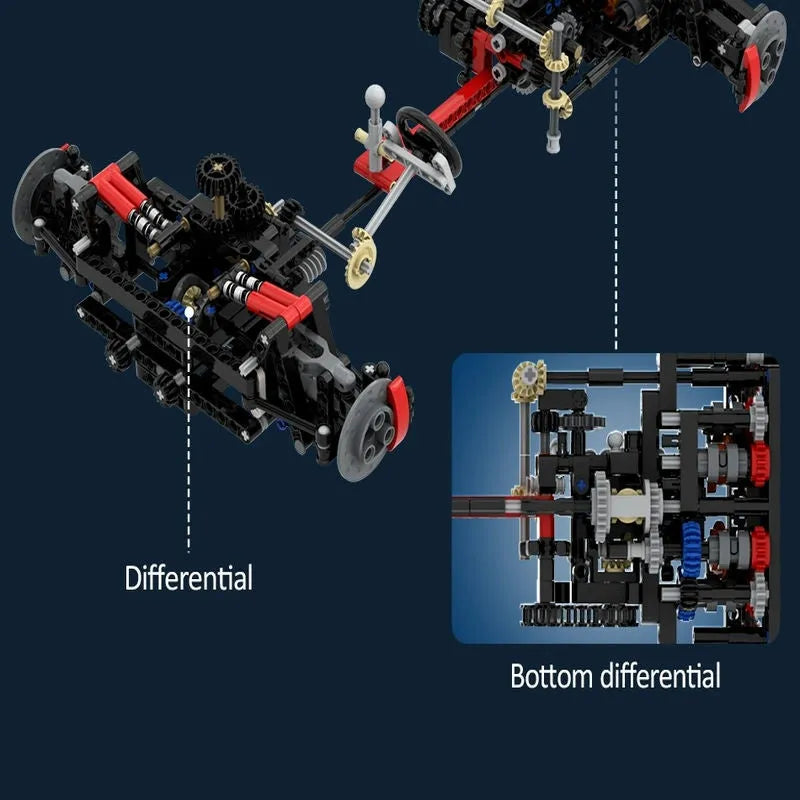 Differential

Bottom differential