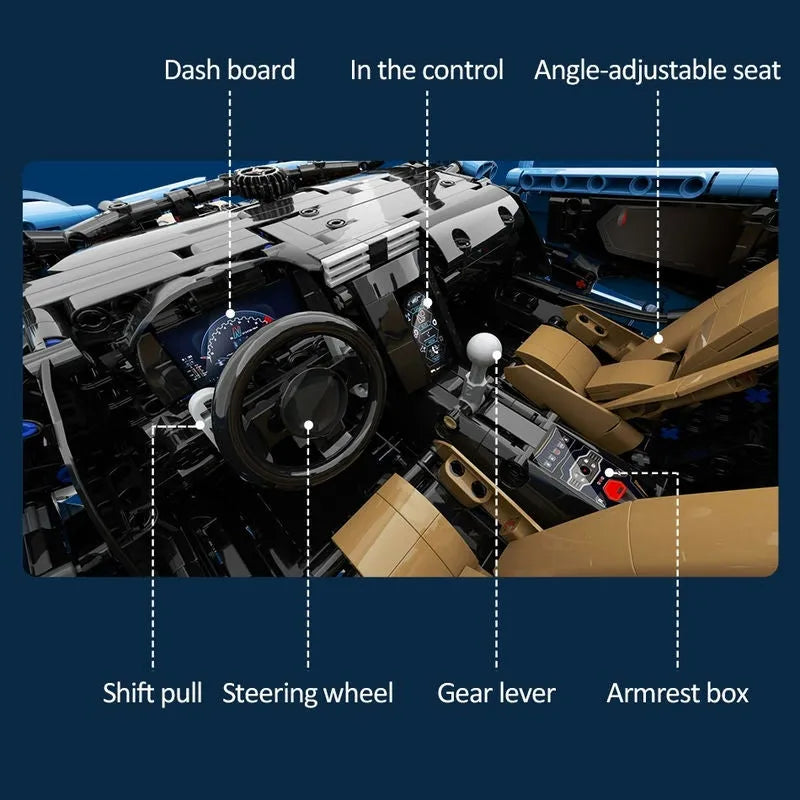 Dash board
In the control
Angle-adjustable seat

Shift pull
Steering wheel
Gear lever
Armrest box