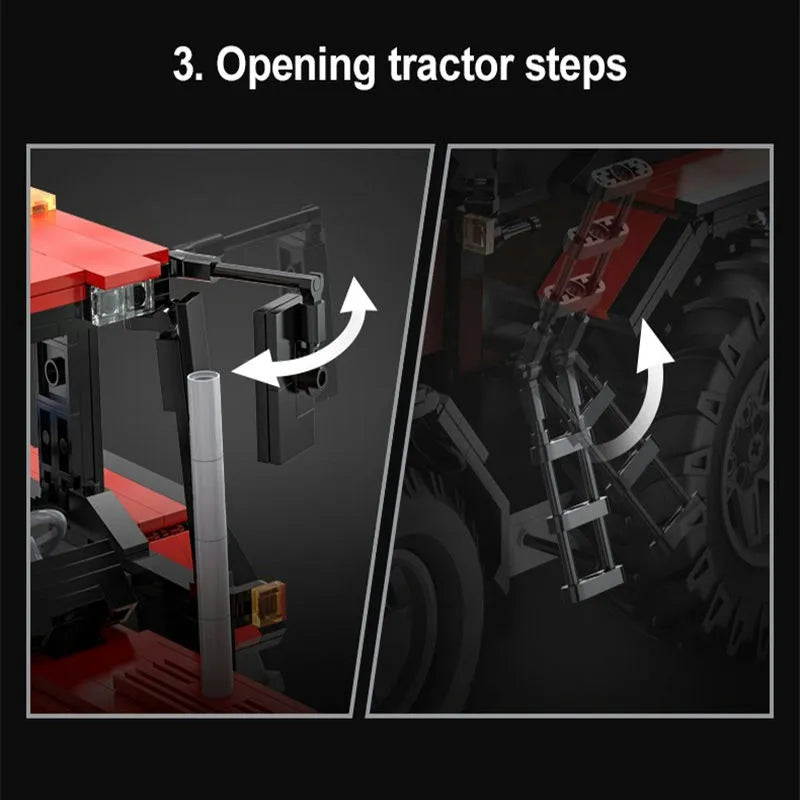 3. Opening tractor steps