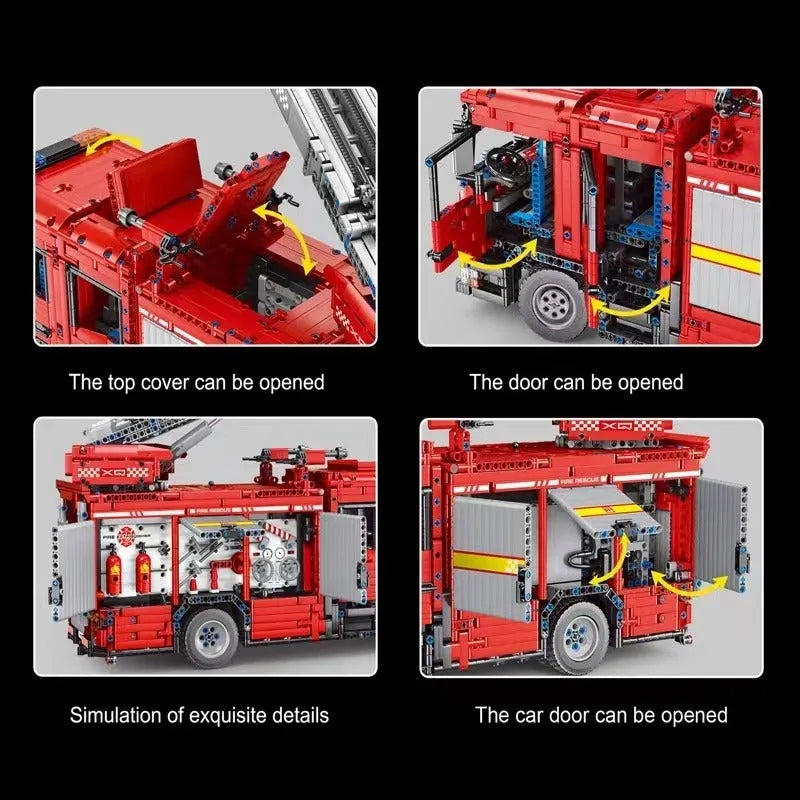 The top cover can be opened

The door can be opened

XQ

FIRE RESCUE

XQ

FIRE RESCUE

Simulation of exquisite details

The car door can be opened