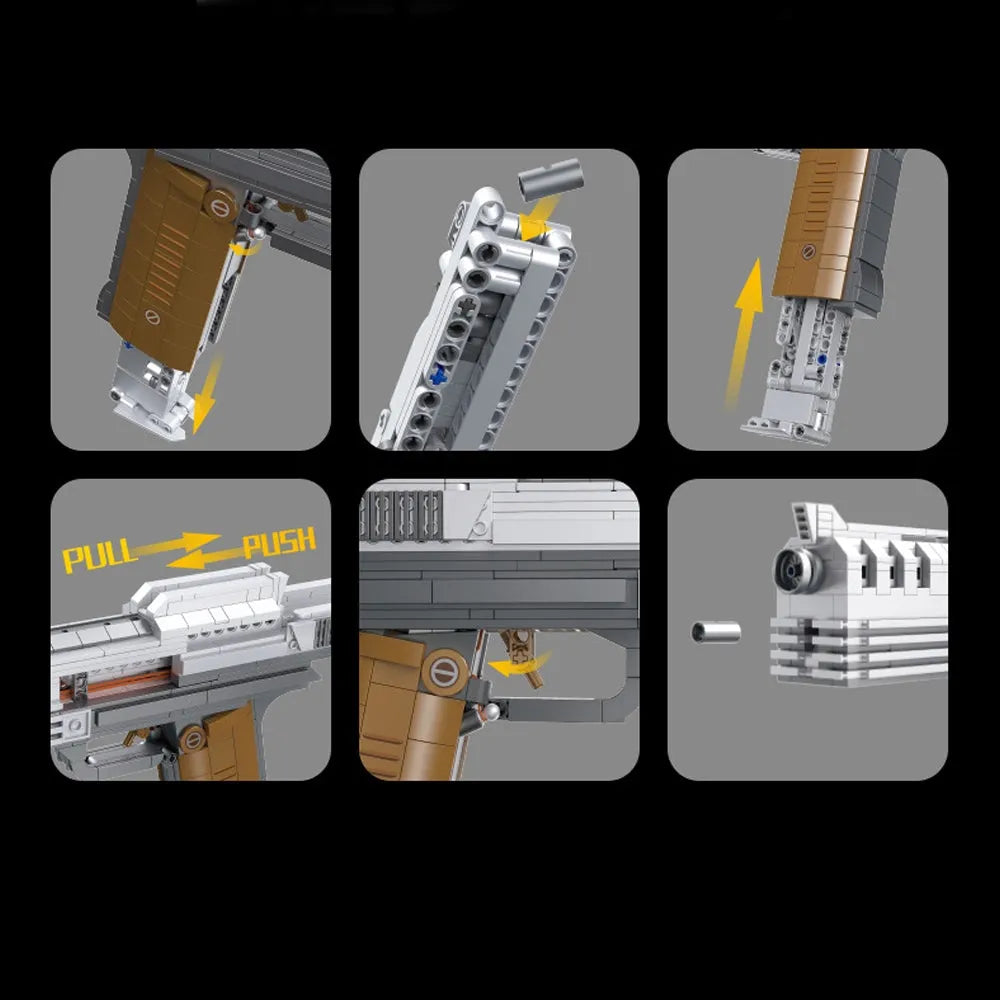 PULL PUSH