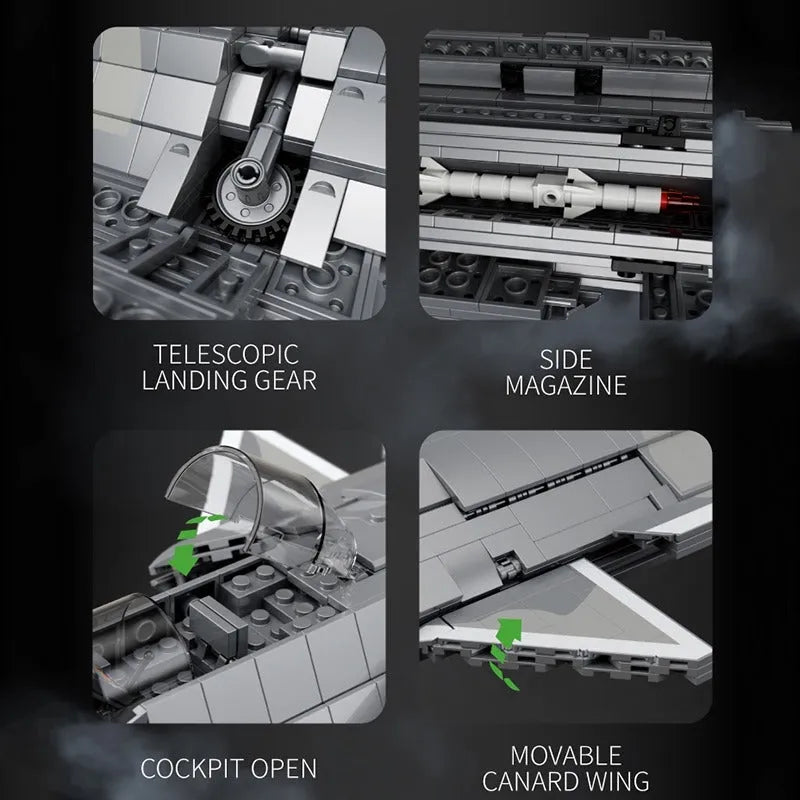 TELESCOPIC
LANDING GEAR

SIDE
MAGAZINE

COCKPIT OPEN

MOVABLE
CANARD WING