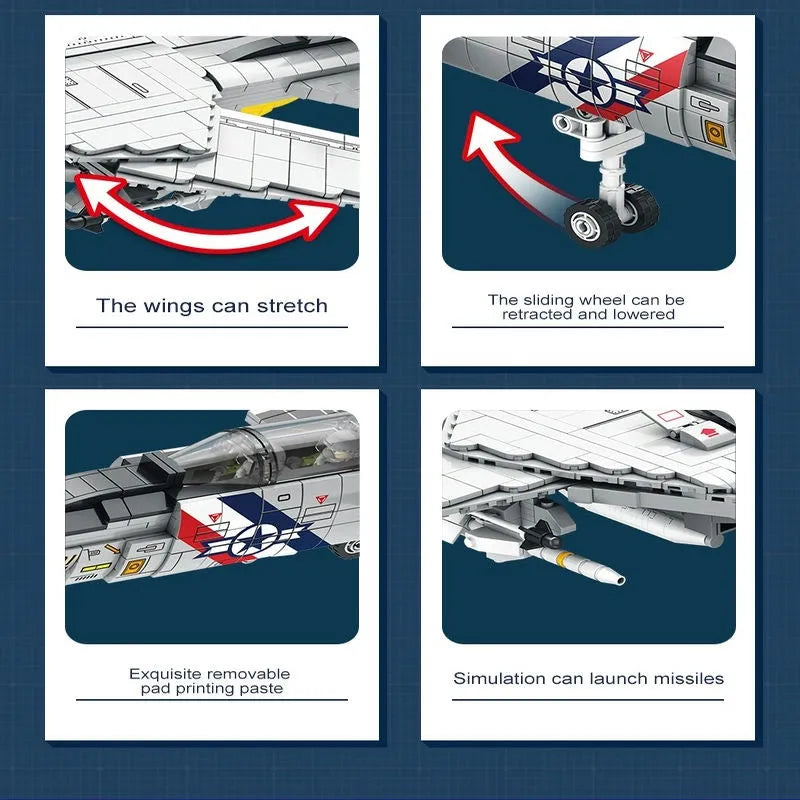 The wings can stretch

The sliding wheel can be retracted and lowered

Exquisite removable pad printing paste

Simulation can launch missiles