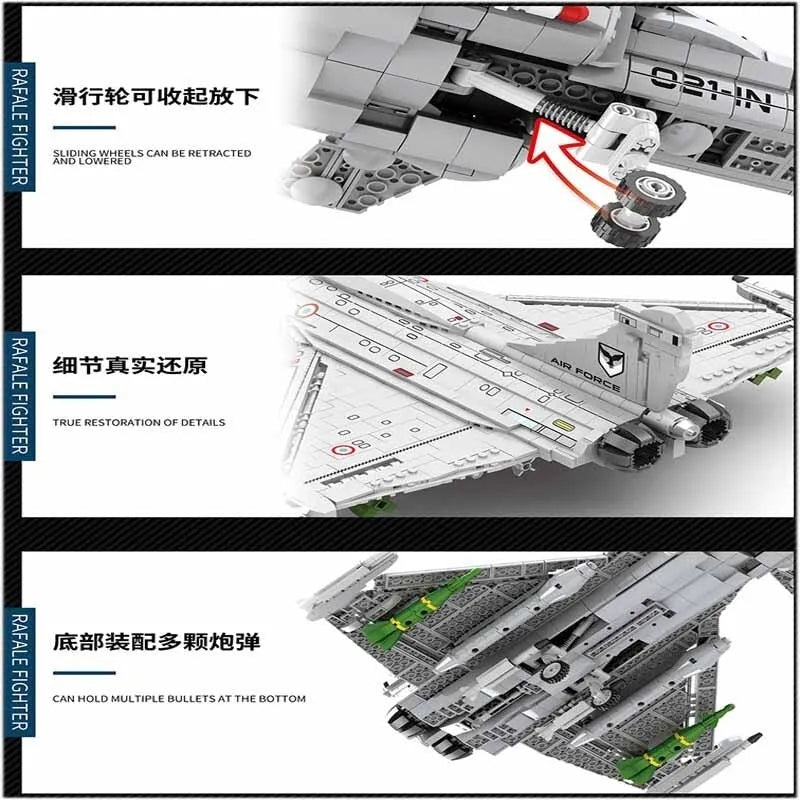 RAFALE FIGHTER

滑行轮可收起放下

SLIDING WHEELS CAN BE RETRACTED AND LOWERED

021-IN

RAFALE FIGHTER

细节真实还原

TRUE RESTORATION OF DETAILS

AIR FORCE

RAFALE FIGHTER

底部装配多颗炮弹

CAN HOLD MULTIPLE BULLETS AT THE BOTTOM