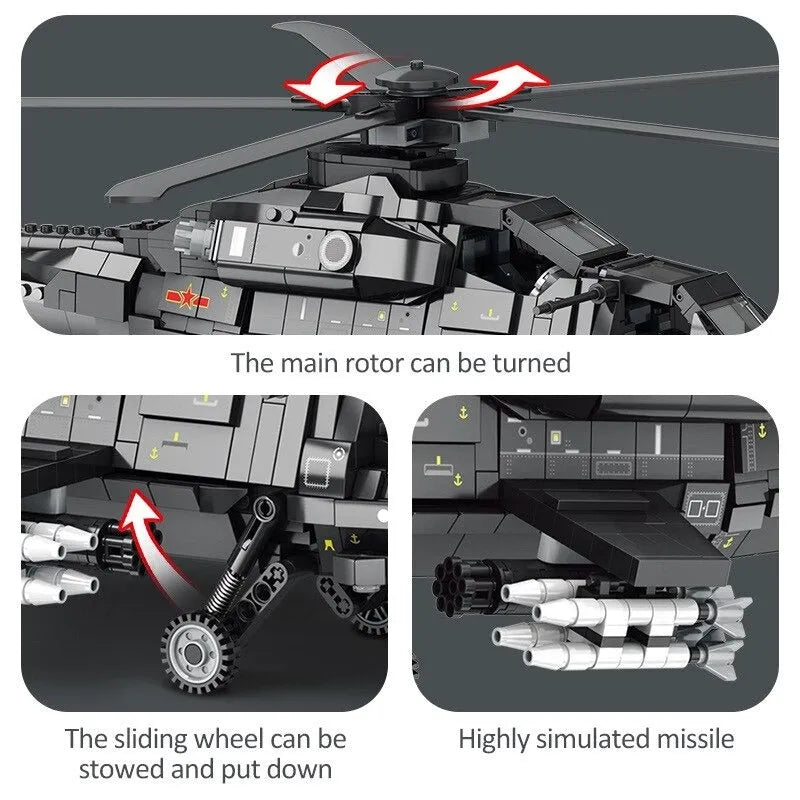 The main rotor can be turned

The sliding wheel can be stowed and put down

Highly simulated missile