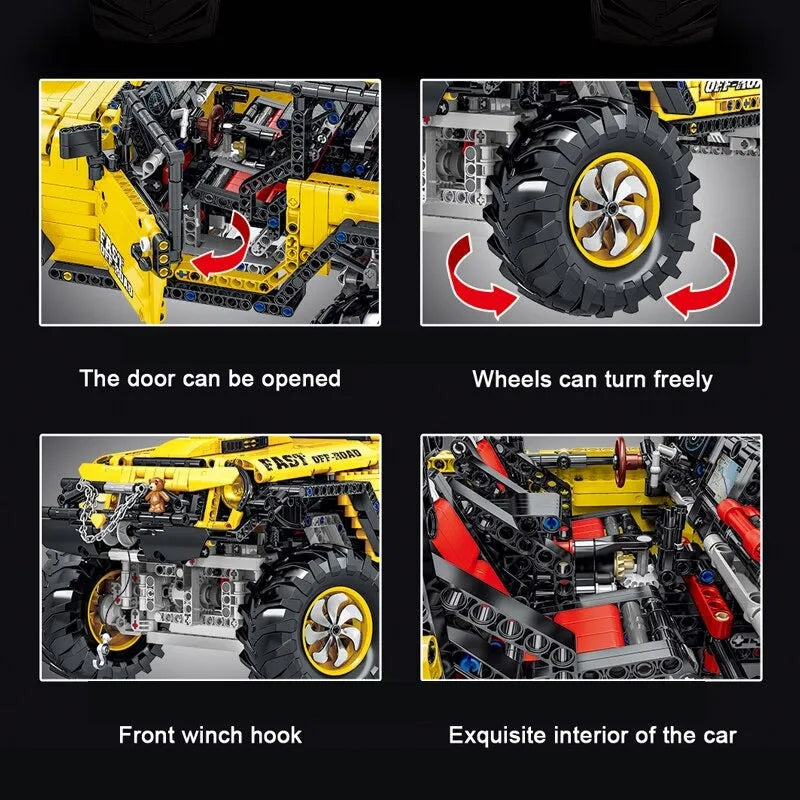 FAST OFF-ROAD

OFF-ROAD

The door can be opened

Wheels can turn freely

FAST OFF-ROAD

Front winch hook

Exquisite interior of the car