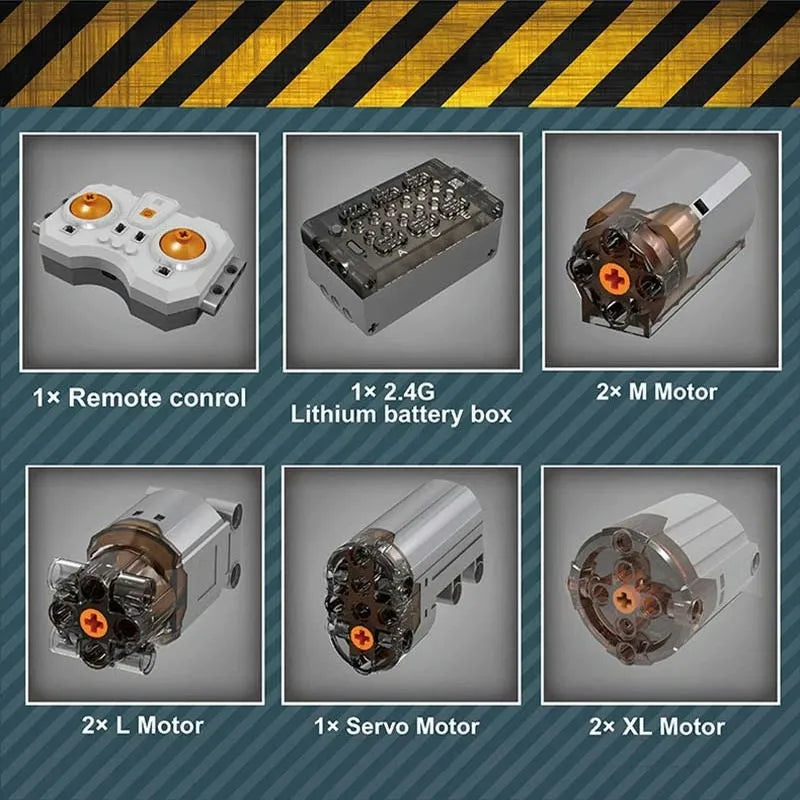 1× Remote conrol

1× 2.4G
Lithium battery box

2× M Motor

2× L Motor

1× Servo Motor

2× XL Motor