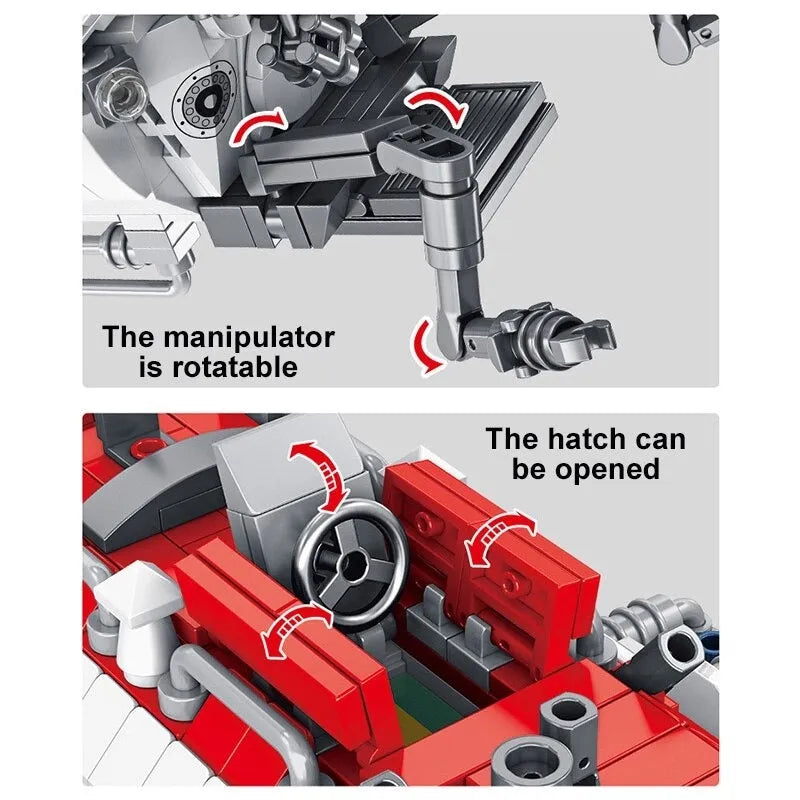 The manipulator is rotatable

The hatch can be opened