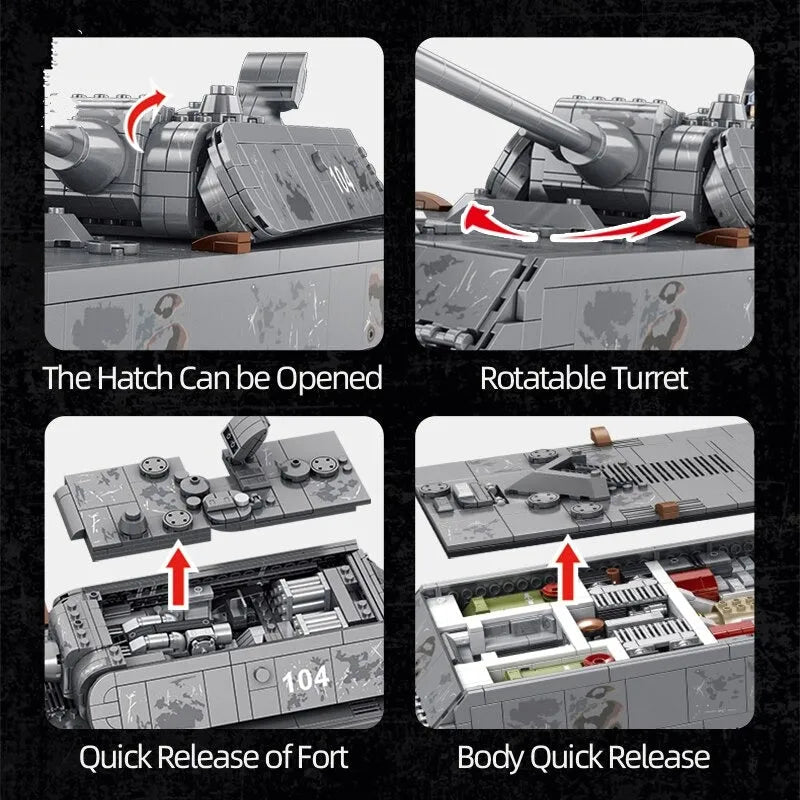 104

The Hatch Can be Opened

Rotatable Turret

104

Quick Release of Fort

Body Quick Release