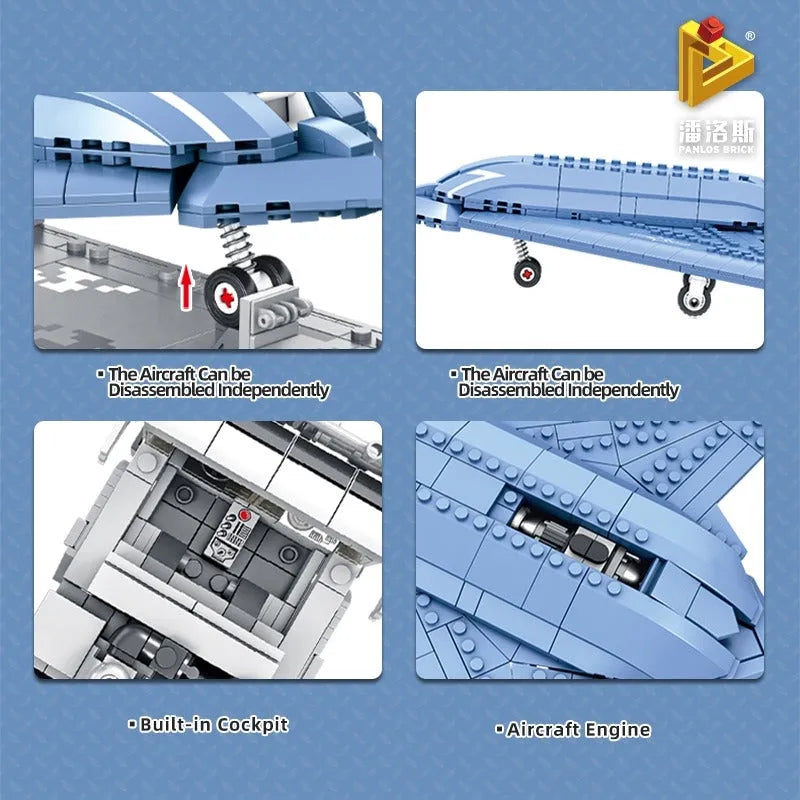 ®
潘洛斯
PANLOS BRICK

▪ The Aircraft Can be Disassembled Independently

▪ The Aircraft Can be Disassembled Independently

▪ Built-in Cockpit

▪ Aircraft Engine