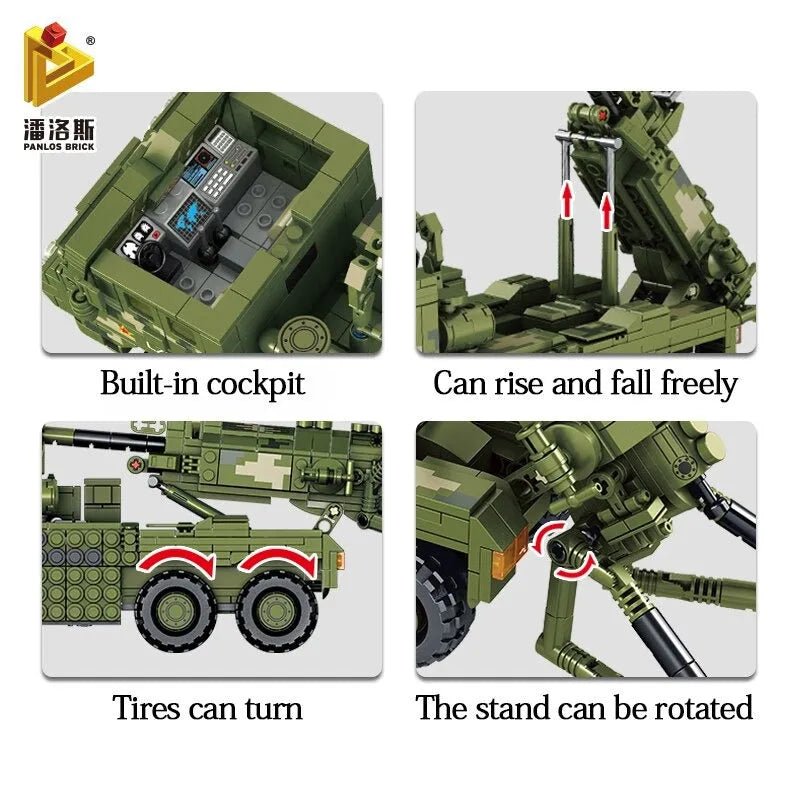 ®
潘洛斯
PANLOS BRICK

Built-in cockpit

Can rise and fall freely

Tires can turn

The stand can be rotated