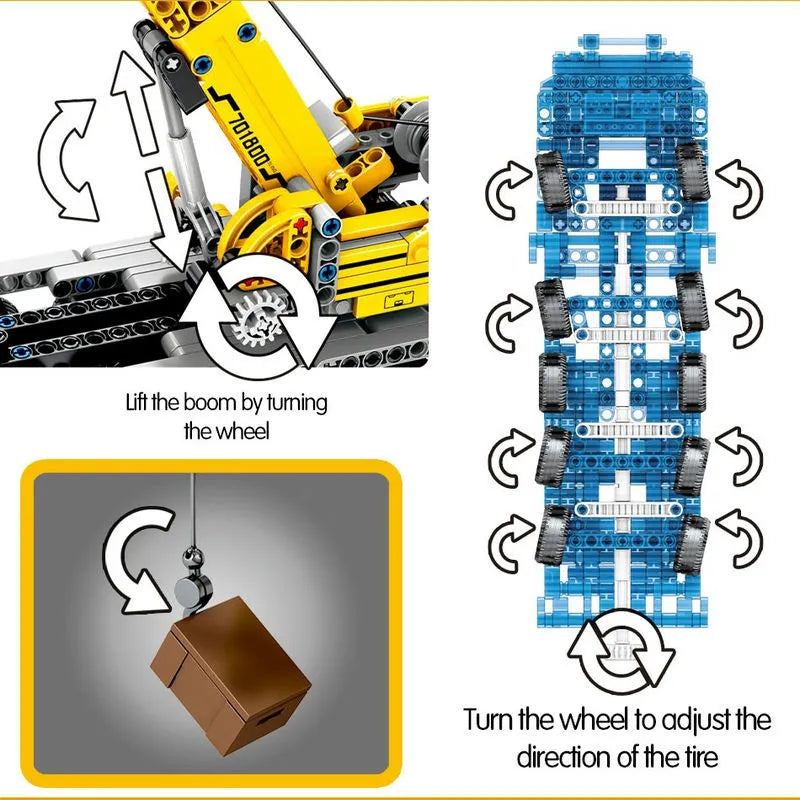 701800

Lift the boom by turning the wheel

Turn the wheel to adjust the direction of the tire