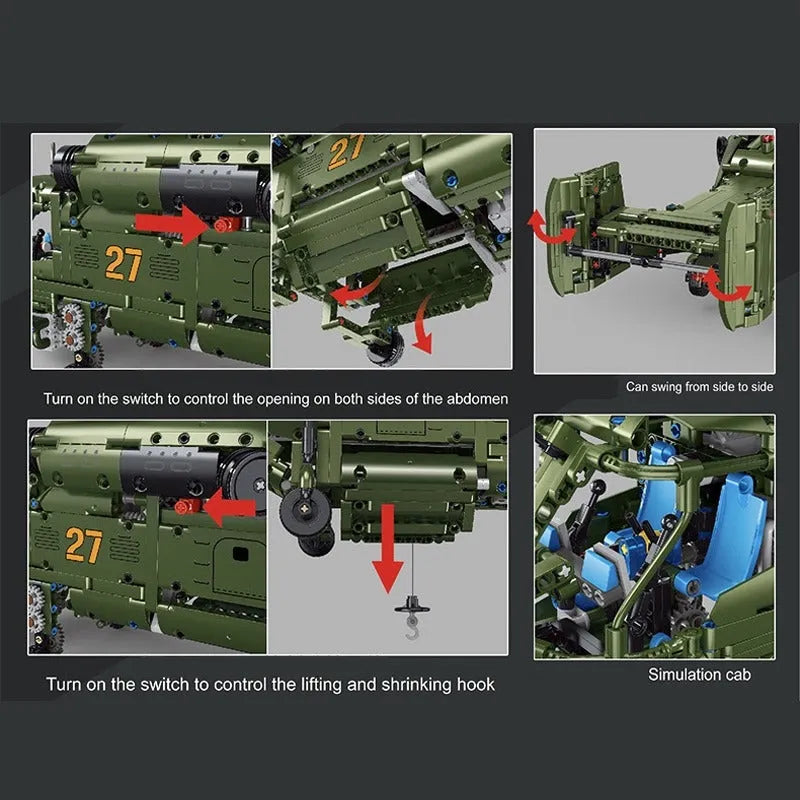 27

27

Turn on the switch to control the opening on both sides of the abdomen

Can swing from side to side

27

Turn on the switch to control the lifting and shrinking hook

Simulation cab