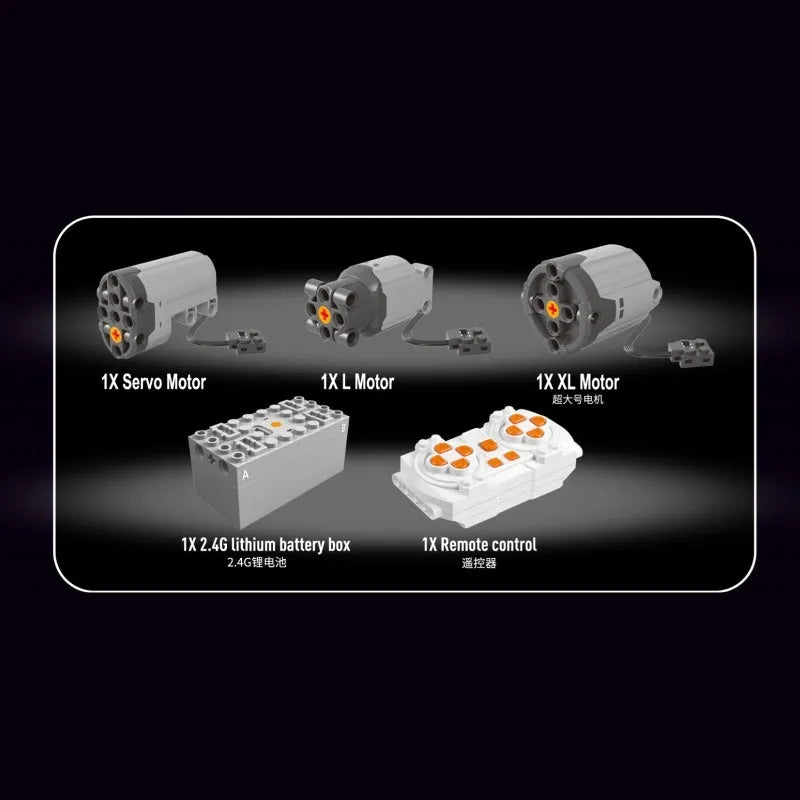 1X Servo Motor

1X L Motor

1X XL Motor
超大号电机

B
A

1X 2.4G lithium battery box
2.4G锂电池

1X Remote control
遥控器