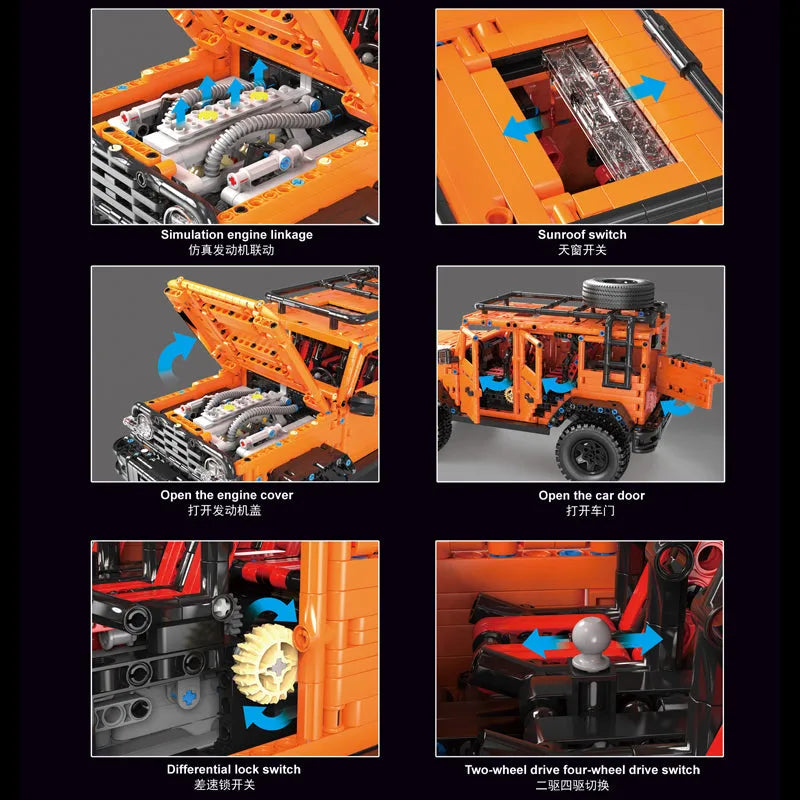 Simulation engine linkage
仿真发动机联动

Sunroof switch
天窗开关

Open the engine cover
打开发动机盖

Open the car door
打开车门

Differential lock switch
差速锁开关

Two-wheel drive four-wheel drive switch
二驱四驱切换