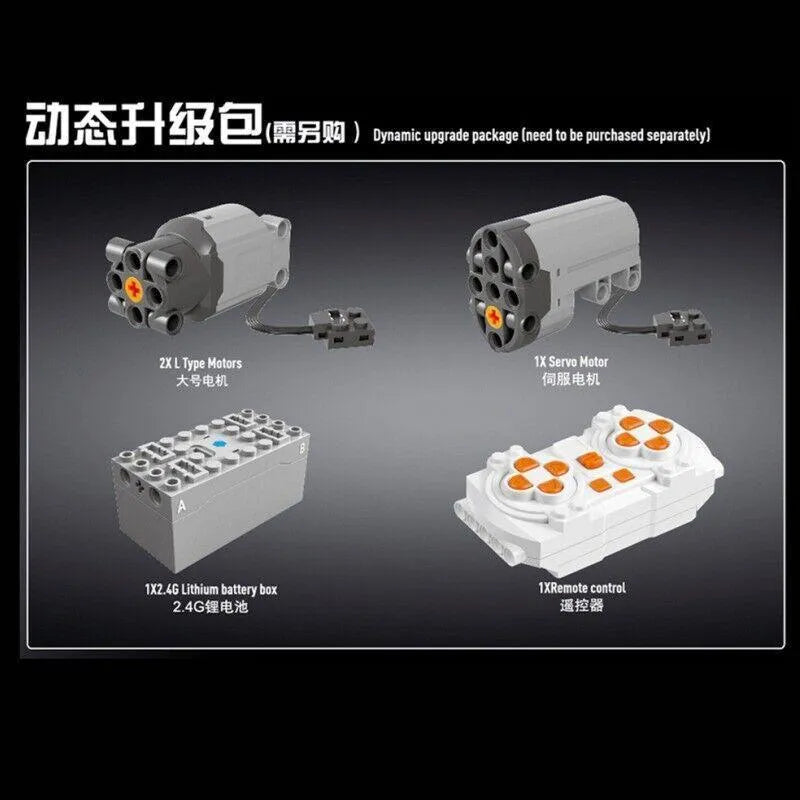 动态升级包(需另购) Dynamic upgrade package (need to be purchased separately)

2X L Type Motors
大号电机

1X Servo Motor
伺服电机

B

A

1X2.4G Lithium battery box
2.4G锂电池

1XRemote control
遥控器