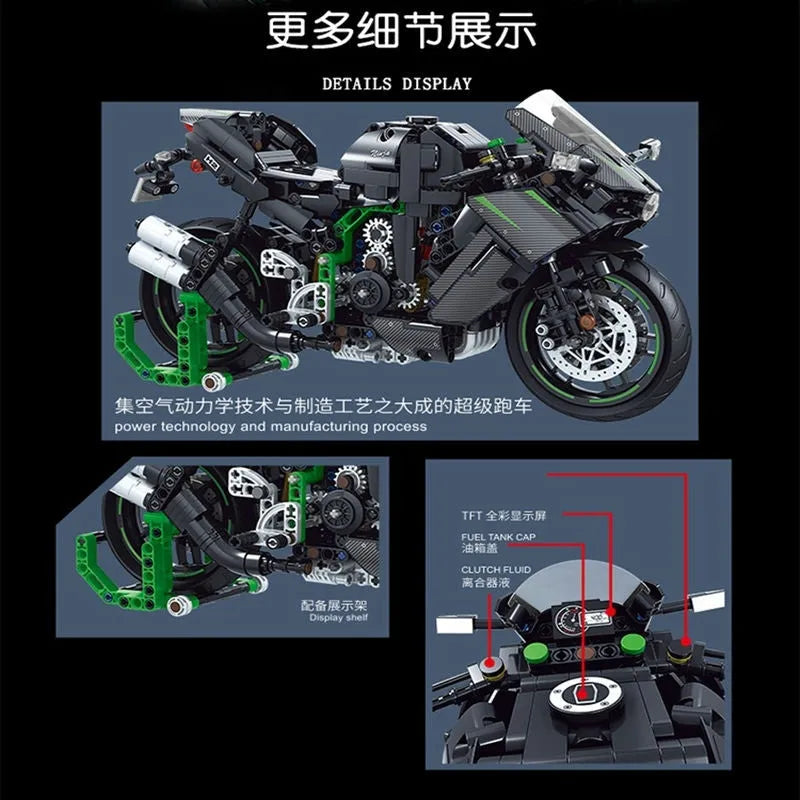 更多细节展示

DETAILS DISPLAY

集空气动力学技术与制造工艺之大成的超级跑车
power technology and manufacturing process

配备展示架
Display shelf

TFT 全彩显示屏

FUEL TANK CAP
油箱盖

CLUTCH FLUID
离合器液